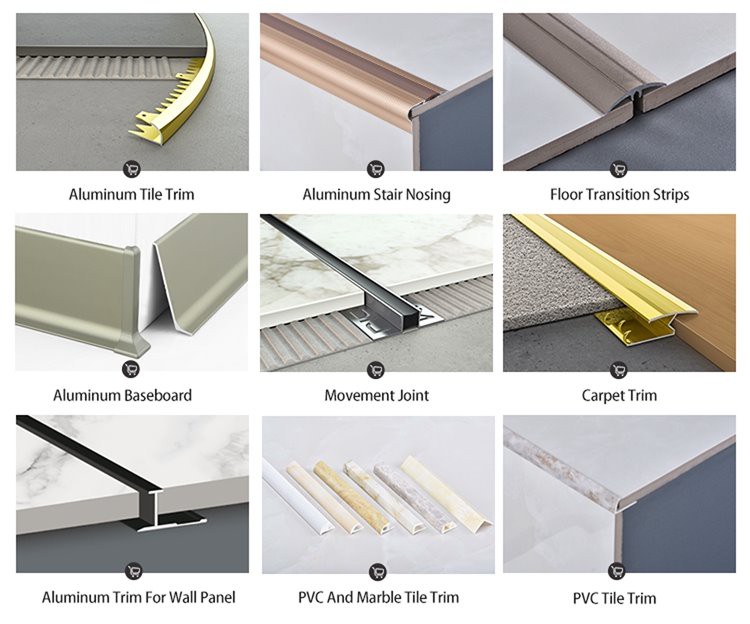 Aluminum Tile Trim

Aluminum Stair Nosing

Floor Transition Strips

Aluminum Baseboard

Movement Joint

Carpet Trim

Aluminum Trim For Wall Panel

PVC And Marble Tile Trim

PVC Tile Trim